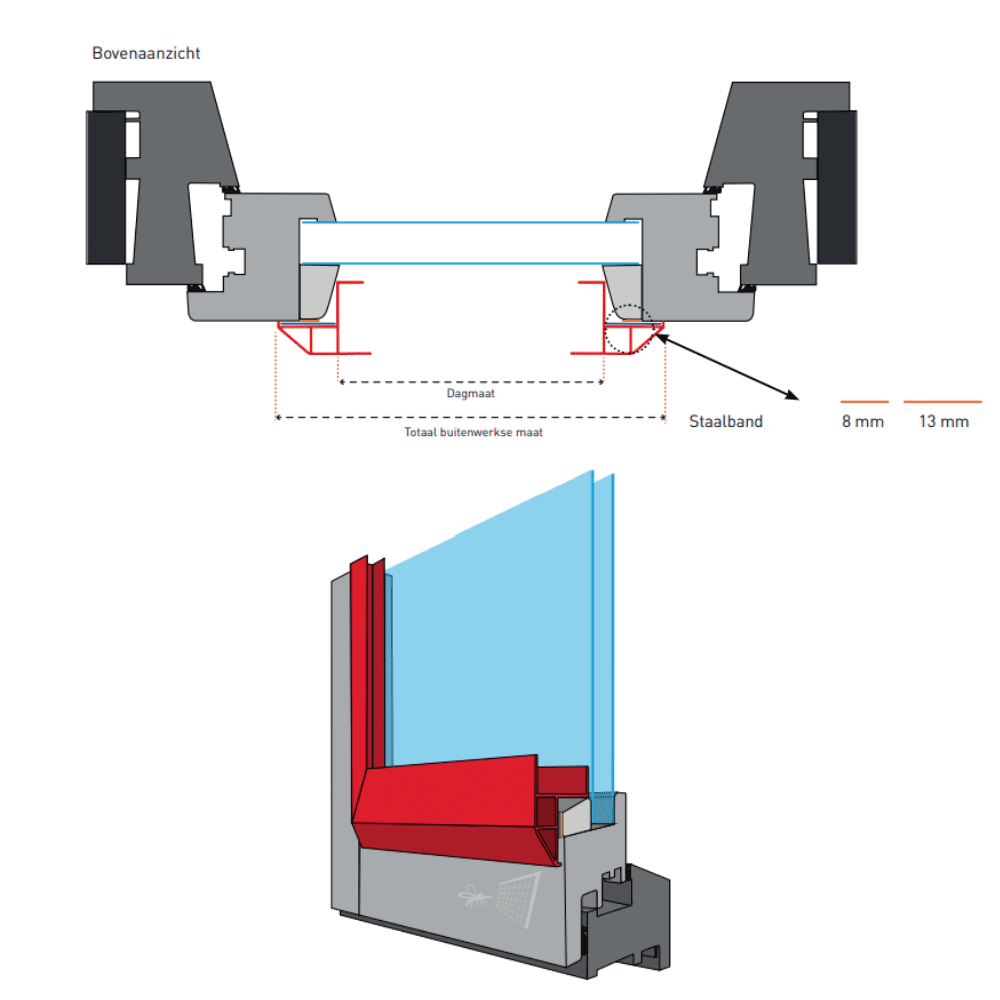 Bovenaanzicht

Dagmaat

Totaal buitenwerkse maat

Staalband

8 mm

13 mm